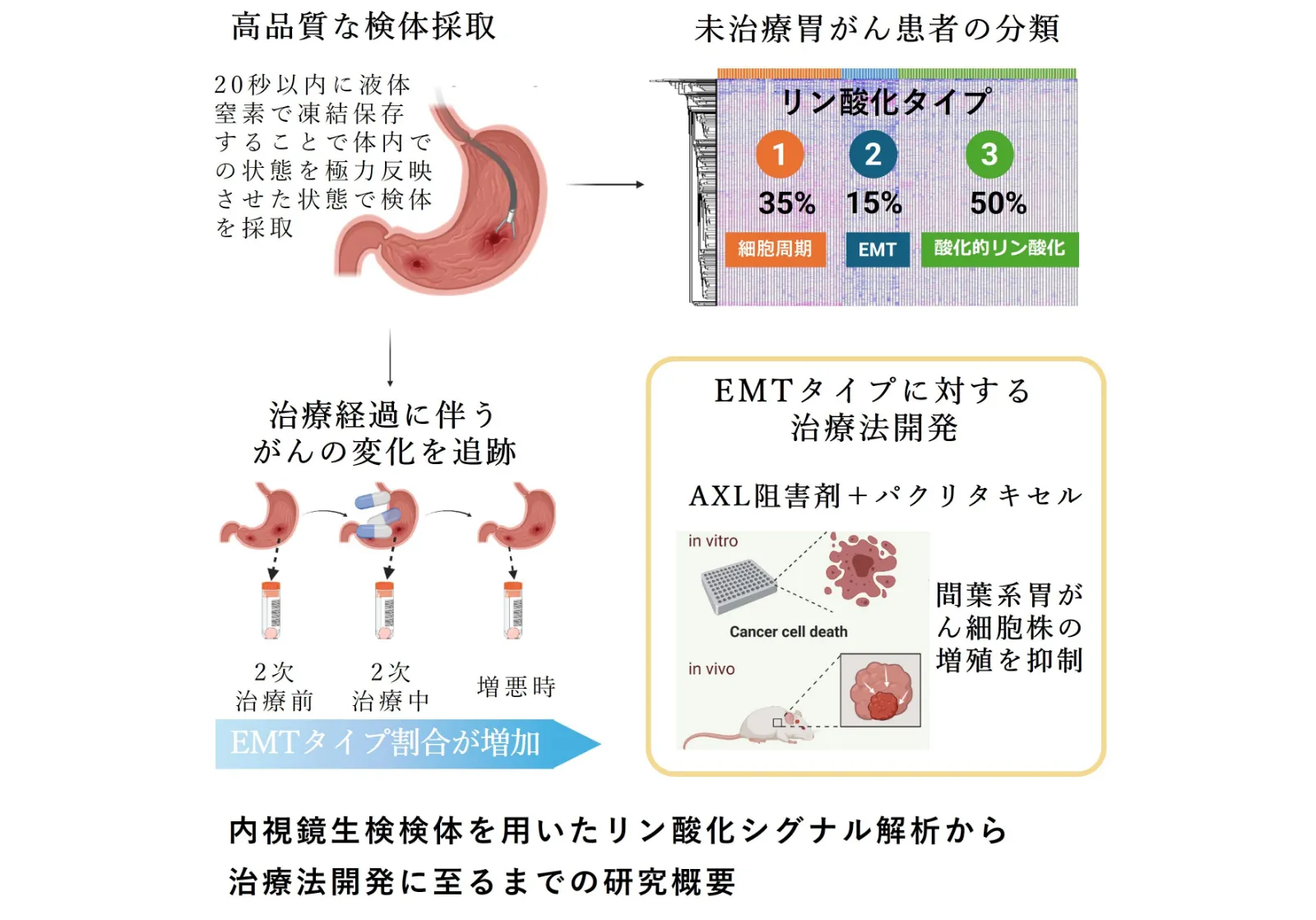 高品質な検体採取

20秒以内に液体窒素で凍結保存することで体内での状態を極力反映させた状態で検体を採取

未治療胃がん患者の分類

リン酸化タイプ

1
35%
細胞周期

2
15%
EMT

3
50%
酸化的リン酸化

治療経過に伴うがんの変化を追跡

2次治療前

2次治療中

増悪時

EMTタイプ割合が増加

EMTタイプに対する治療法開発

AXL阻害剤＋パクリタキセル

in vitro

Cancer cell death

in vivo

間葉系胃がん細胞株の増殖を抑制

内視鏡生検検体を用いたリン酸化シグナル解析から治療法開発に至るまでの研究概要