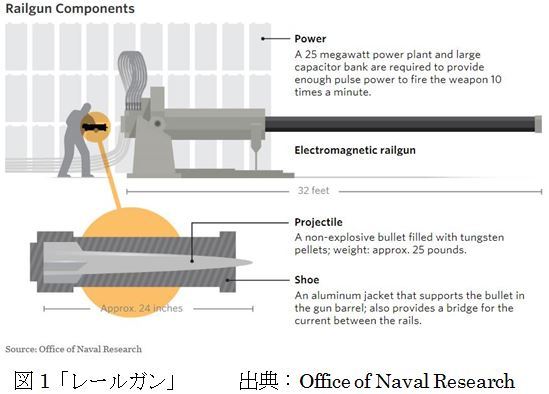 Railgun Components

Power
A 25 megawatt power plant and large capacitor bank are required to provide enough pulse power to fire the weapon 10 times a minute.

Electromagnetic railgun

32 feet

Projectile
A non-explosive bullet filled with tungsten pellets; weight: approx. 25 pounds.

Shoe
An aluminum jacket that supports the bullet in the gun barrel; also provides a bridge for the current between the rails.

Approx. 24 inches

Source: Office of Naval Research

図１「レールガン」　出典：Office of Naval Research