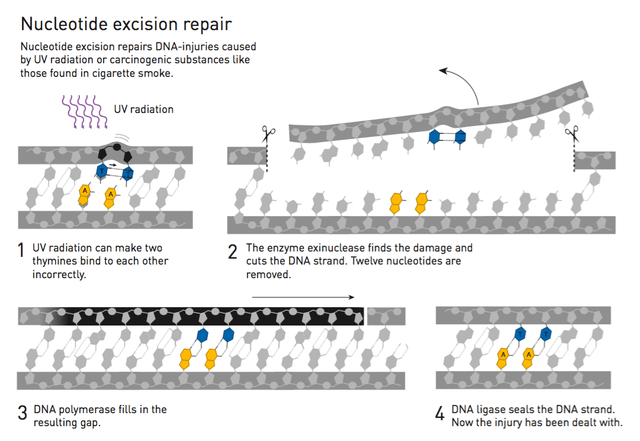 Nucleotide excision repair

Nucleotide excision repairs DNA-injuries caused by UV radiation or carcinogenic substances like those found in cigarette smoke.

UV radiation

T T
A A

1 UV radiation can make two thymines bind to each other incorrectly.

2 The enzyme exinuclease finds the damage and cuts the DNA strand. Twelve nucleotides are removed.

3 DNA polymerase fills in the resulting gap.

T T
A A

4 DNA ligase seals the DNA strand. Now the injury has been dealt with.