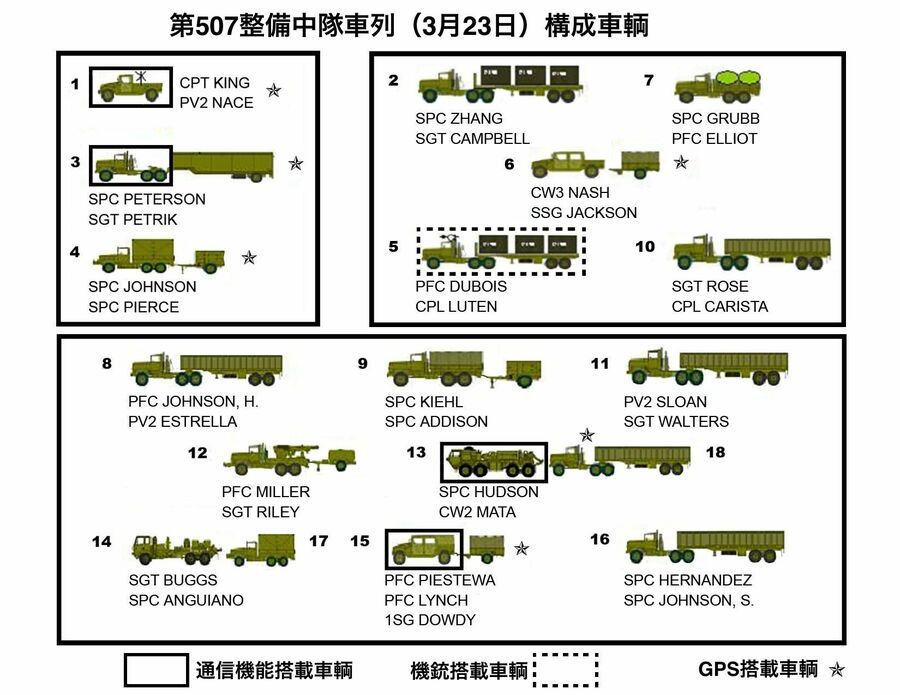 第507整備中隊車列（3月23日）構成車輛

1
CPT KING
PV2 NACE

3
SPC PETERSON
SGT PETRIK

4
SPC JOHNSON
SPC PIERCE

2
SPC ZHANG
SGT CAMPBELL

7
SPC GRUBB
PFC ELLIOT

6
CW3 NASH
SSG JACKSON

5
PFC DUBOIS
CPL LUTEN

10
SGT ROSE
CPL CARISTA

8
PFC JOHNSON, H.
PV2 ESTRELLA

9
SPC KIEHL
SPC ADDISON

11
PV2 SLOAN
SGT WALTERS

12
PFC MILLER
SGT RILEY

13
SPC HUDSON
CW2 MATA

18

14
SGT BUGGS
SPC ANGUIANO

17

15
PFC PIESTEWA
PFC LYNCH
1SG DOWDY

16
SPC HERNANDEZ
SPC JOHNSON, S.

通信機能搭載車輛　機銃搭載車輛　GPS搭載車輛